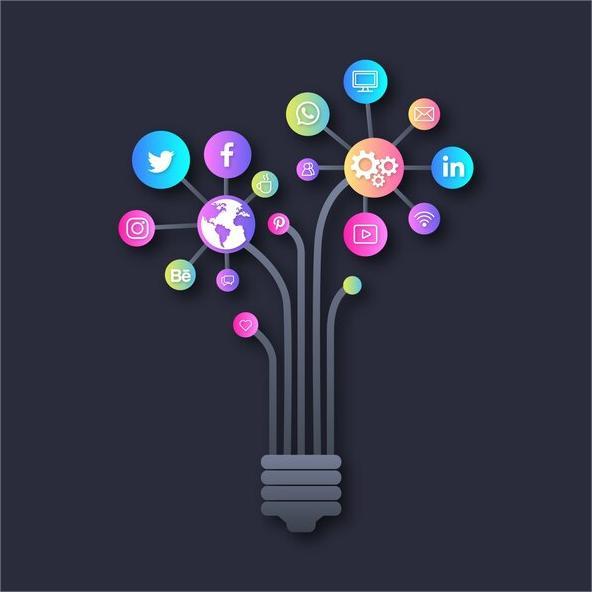 f
in
Bē